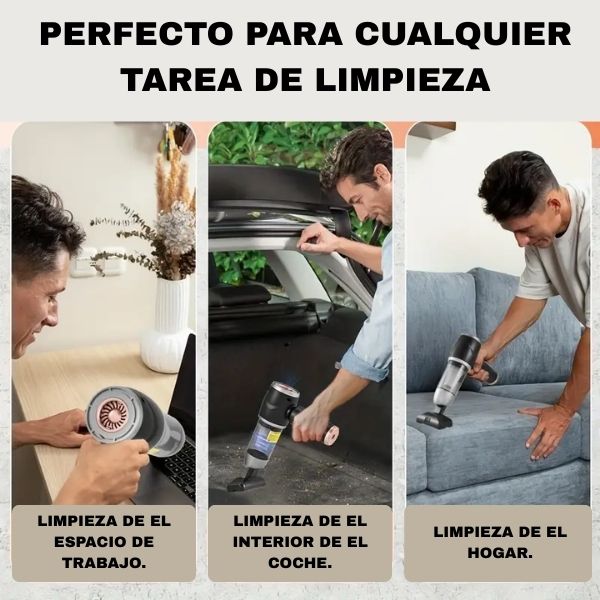 PERFECTO PARA CUALQUIER TAREA DE LIMPIEZA

LIMPIEZA DE EL ESPACIO DE TRABAJO.

LIMPIEZA DE EL INTERIOR DE EL COCHE.

LIMPIEZA DE EL HOGAR.